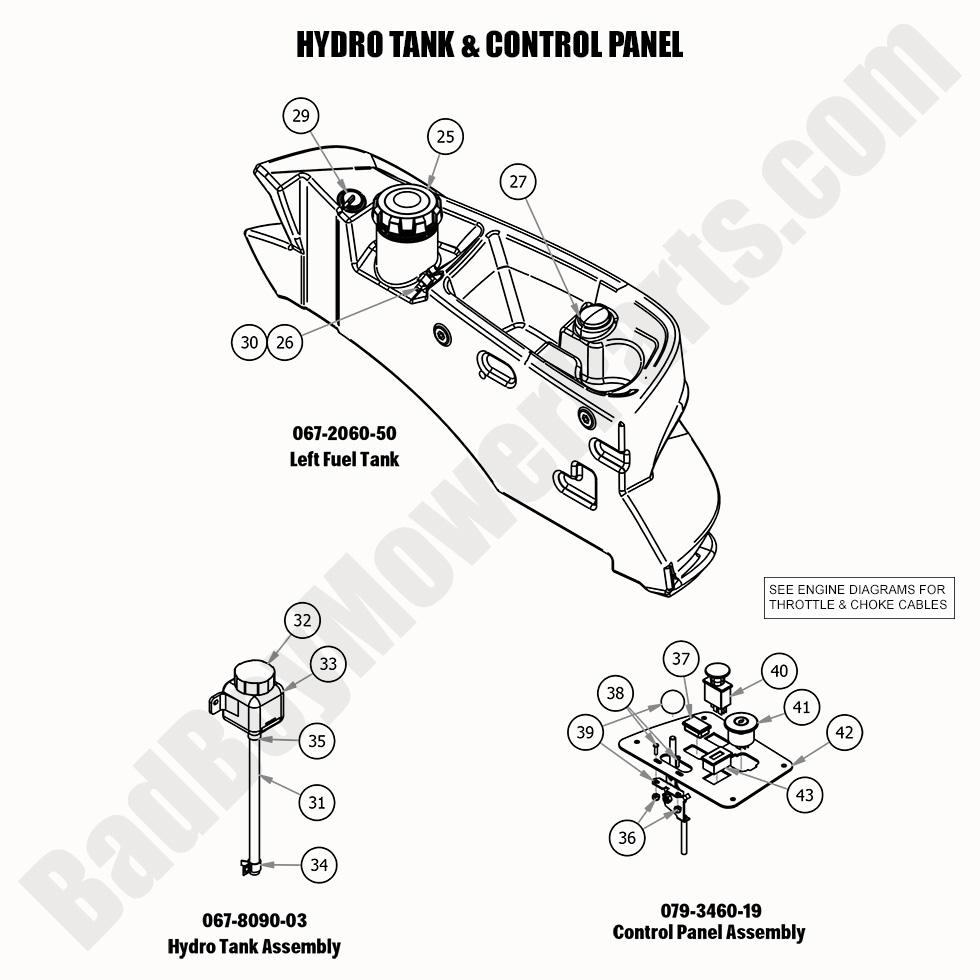 HYDRO TANK & CONTROL PANEL

29
25
27
30 26

067-2060-50
Left Fuel Tank

SEE ENGINE DIAGRAMS FOR THROTTLE & CHOKE CABLES

32
33
35
31
34

067-8090-03
Hydro Tank Assembly

37
40
38
41
39
42
43
36

079-3460-19
Control Panel Assembly

BadBoyMowerParts.com